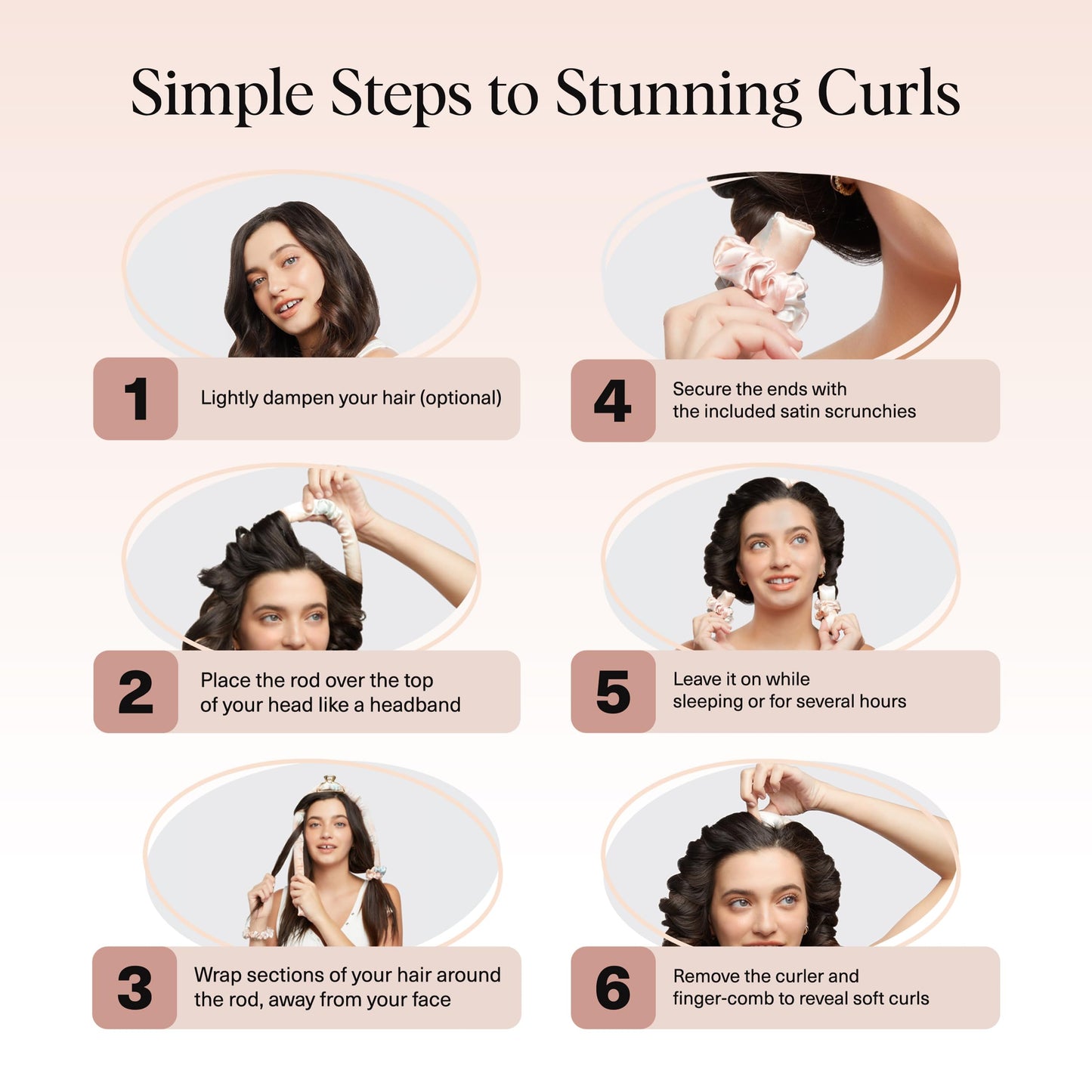 Simple Steps to Stunning Curls

1 Lightly dampen your hair (optional)

2 Place the rod over the top of your head like a headband

3 Wrap sections of your hair around the rod, away from your face

4 Secure the ends with the included satin scrunchies

5 Leave it on while sleeping or for several hours

6 Remove the curler and finger-comb to reveal soft curls